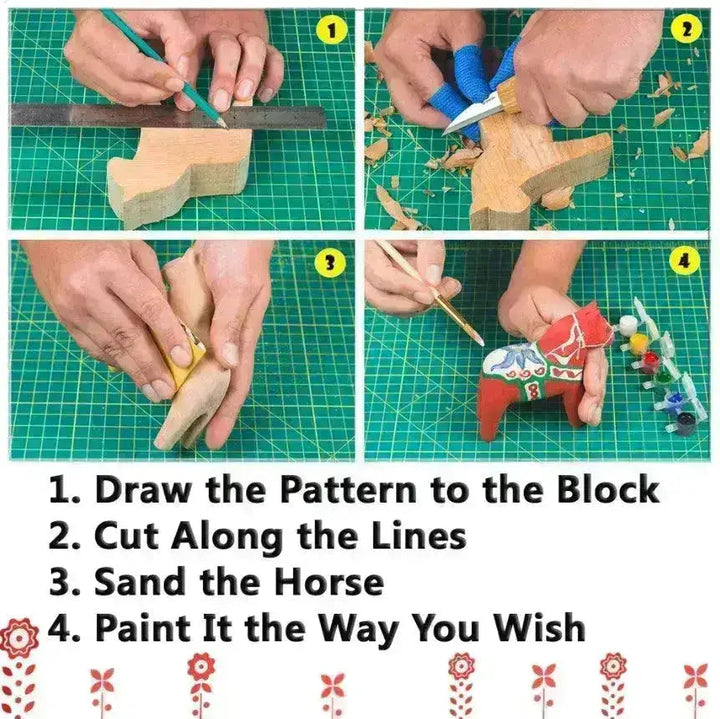 1

2

3

4

1. Draw the Pattern to the Block
2. Cut Along the Lines
3. Sand the Horse
4. Paint It the Way You Wish