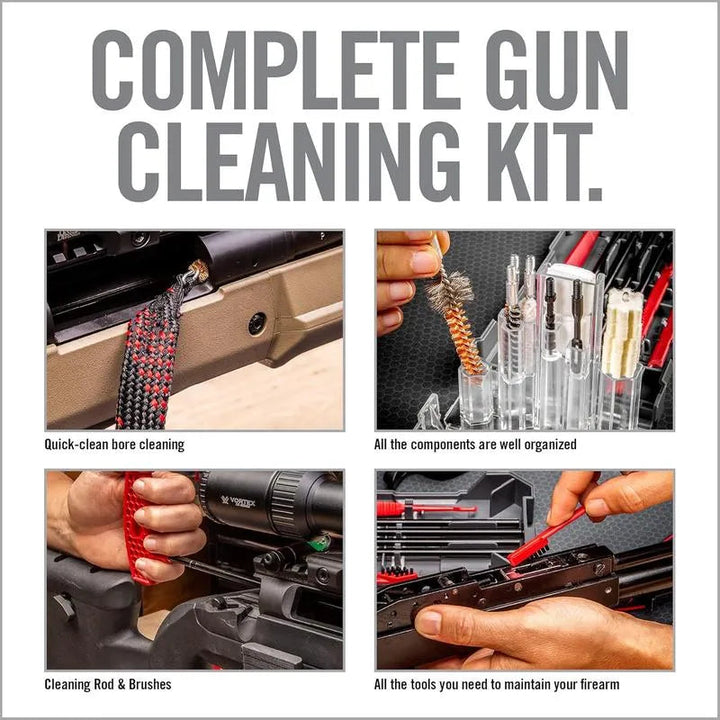 COMPLETE GUN CLEANING KIT.

Quick-clean bore cleaning

All the components are well organized

VORTEX

Cleaning Rod & Brushes

All the tools you need to maintain your firearm