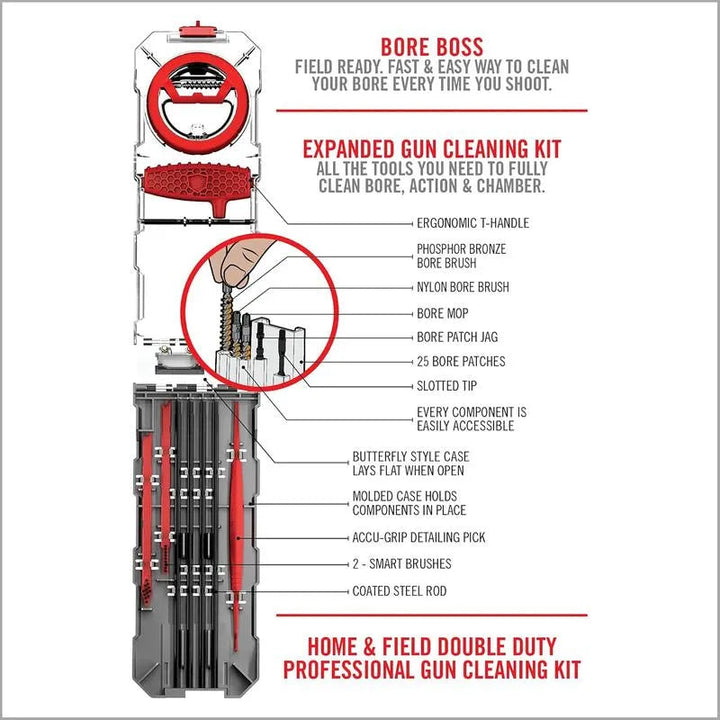 BORE BOSS
FIELD READY. FAST & EASY WAY TO CLEAN YOUR BORE EVERY TIME YOU SHOOT.

EXPANDED GUN CLEANING KIT
ALL THE TOOLS YOU NEED TO FULLY CLEAN BORE, ACTION & CHAMBER.

ERGONOMIC T-HANDLE
PHOSPHOR BRONZE BORE BRUSH
NYLON BORE BRUSH
BORE MOP
BORE PATCH JAG
25 BORE PATCHES
SLOTTED TIP
EVERY COMPONENT IS EASILY ACCESSIBLE
BUTTERFLY STYLE CASE LAYS FLAT WHEN OPEN
MOLDED CASE HOLDS COMPONENTS IN PLACE
ACCU-GRIP DETAILING PICK
2 - SMART BRUSHES
COATED STEEL ROD

HOME & FIELD DOUBLE DUTY PROFESSIONAL GUN CLEANING KIT