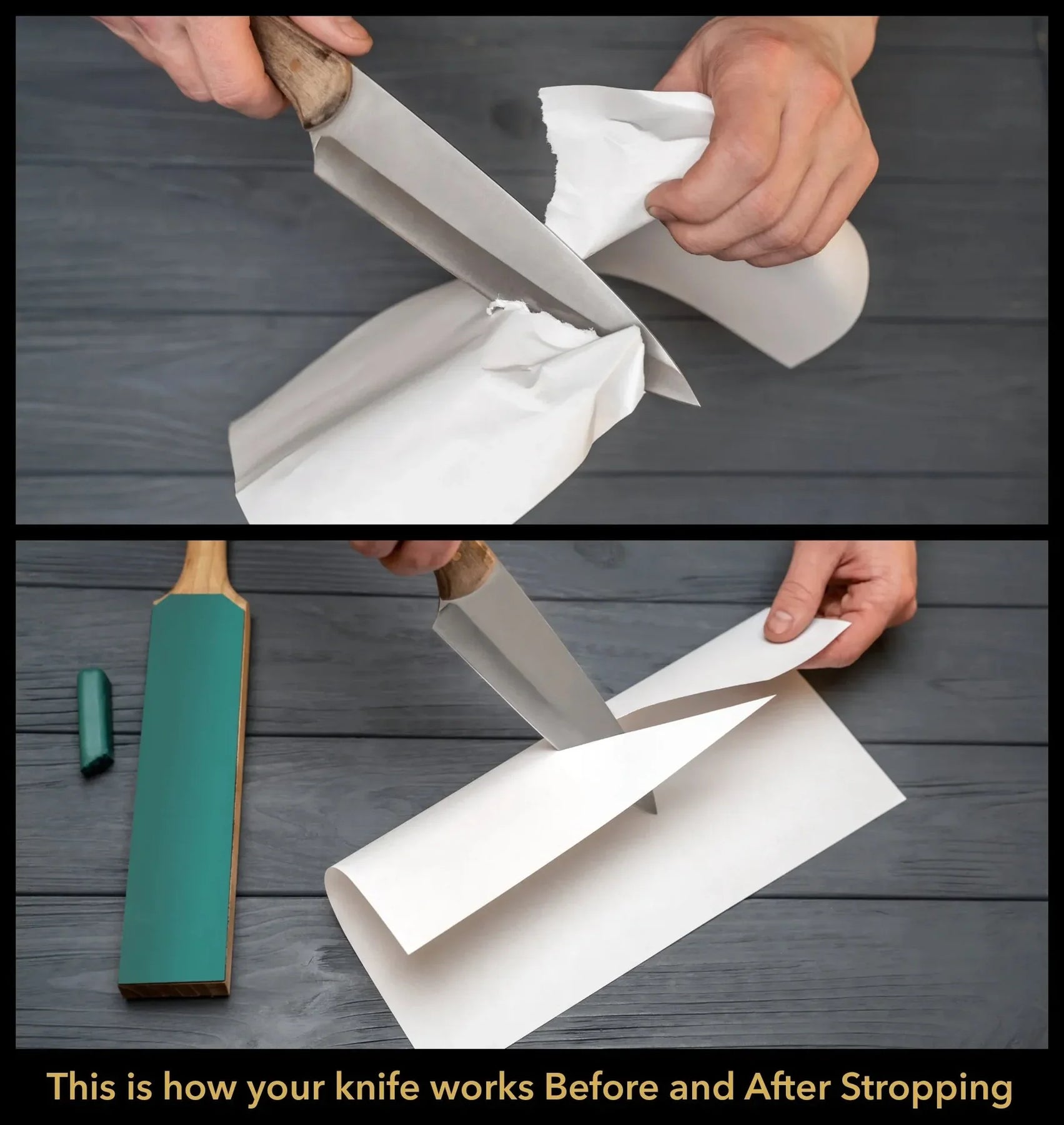 This is how your knife works Before and After Stropping